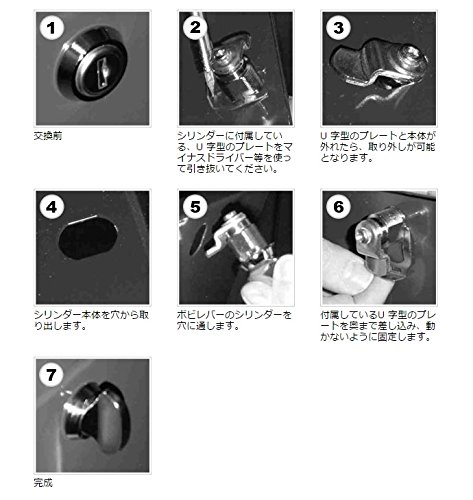 1

交換前

2

シリンダーに付属している、U 字型のプレートをマイナスドライバー等を使って引き抜いてください。

3

U 字型のプレートと本体が外れたら、取り外しが可能となります。

4

シリンダー本体を穴から取り出します。

5

ボビレバーのシリンダーを穴に通します。

6

付属しているU 字型のプレートを奥まで差し込み、動かないように固定します。

7

完成