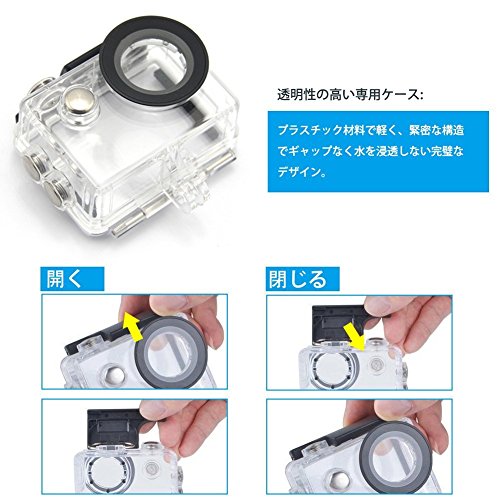 透明性の高い専用ケース:

プラスチック材料で軽く、緊密な構造でギャップなく水を浸透しない完璧なデザイン。

開く

閉じる