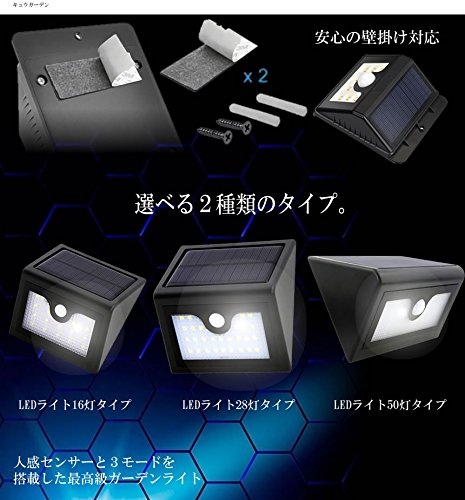 キュウガーデン

安心の壁掛け対応

x 2

選べる２種類のタイプ。

LEDライト16灯タイプ

LEDライト28灯タイプ

LEDライト50灯タイプ

人感センサーと３モードを搭載した最高級ガーデンライト