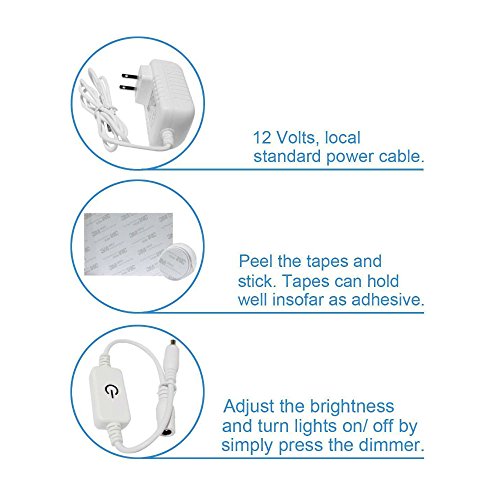 12 Volts, local standard power cable.

Peel the tapes and stick. Tapes can hold well insofar as adhesive.

Adjust the brightness and turn lights on/ off by simply press the dimmer.