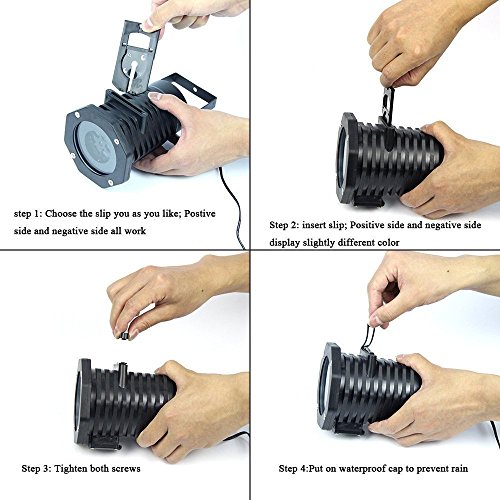 step 1: Choose the slip you as you like; Postive side and negative side all work

Step 2: insert slip; Positive side and negative side display slightly different color

Step 3: Tighten both screws

Step 4:Put on waterproof cap to prevent rain