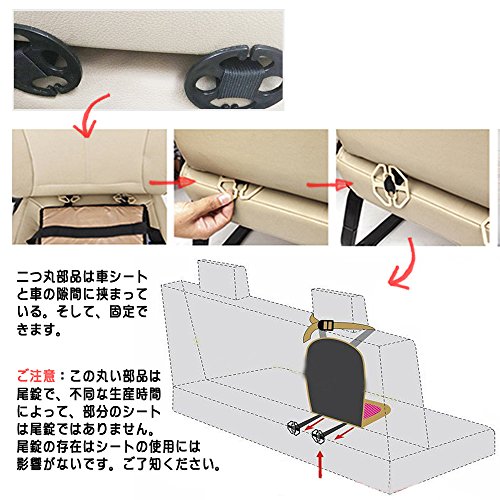 二つ丸部品は車シートと車の隙間に挟まっている。そして、固定できます。

ご注意：この丸い部品は尾錠で、不同な生産時間によって、部分のシートは尾錠ではありません。尾錠の存在はシートの使用には影響がないです。ご了知ください。