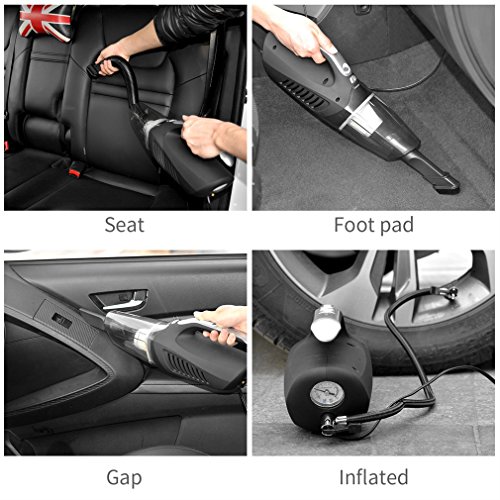 Seat

Foot pad

Gap

Inflated