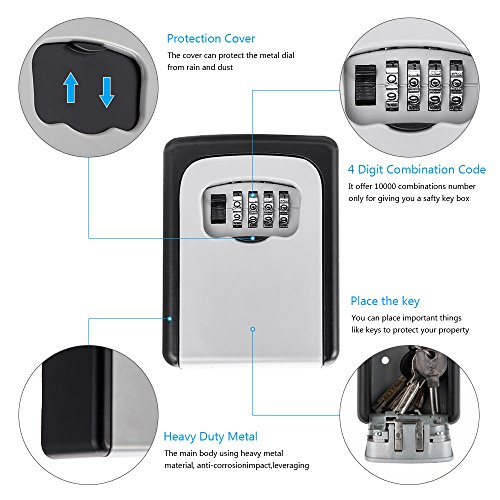 Protection Cover
The cover can protect the metal dial from rain and dust

4 Digit Combination Code
It offer 10000 combinations number only for giving you a safty key box

Place the key
You can place important things like keys to protect your property

Heavy Duty Metal
The main body using heavy metal material, anti-corrosionimpact,leveraging