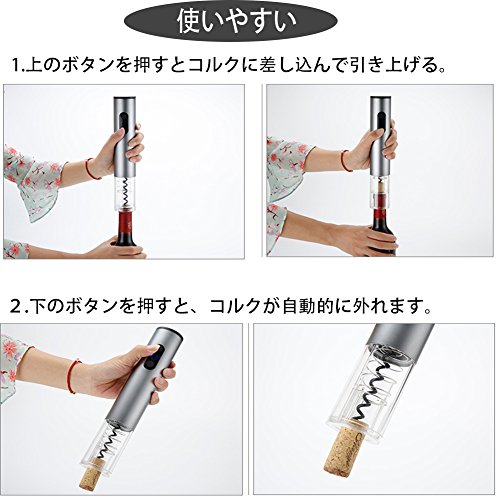 使いやすい

1.上のボタンを押すとコルクに差し込んで引き上げる。

2.下のボタンを押すと、コルクが自動的に外れます。