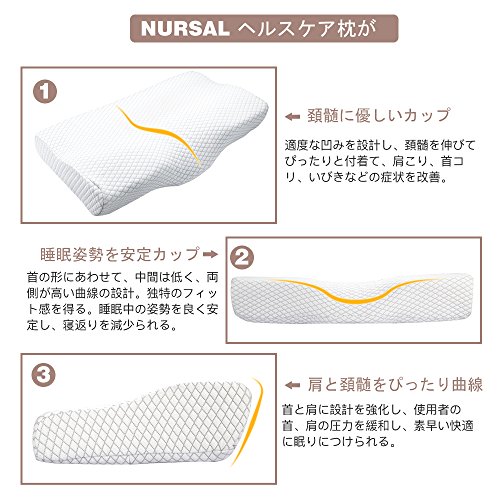 NURSAL ヘルスケア枕が

1

← 頚髄に優しいカップ

適度な凹みを設計し、頚髄を伸びてぴったりと付着て、肩こり、首コリ、いびきなどの症状を改善。

睡眠姿勢を安定カップ →

2

首の形にあわせて、中間は低く、両側が高い曲線の設計。独特のフィット感を得る。睡眠中の姿勢を良く安定し、寝返りを減少られる。

3

← 肩と頚髄をぴったり曲線

首と肩に設計を強化し、使用者の首、肩の圧力を緩和し、素早い快適に眠りにつけられる。