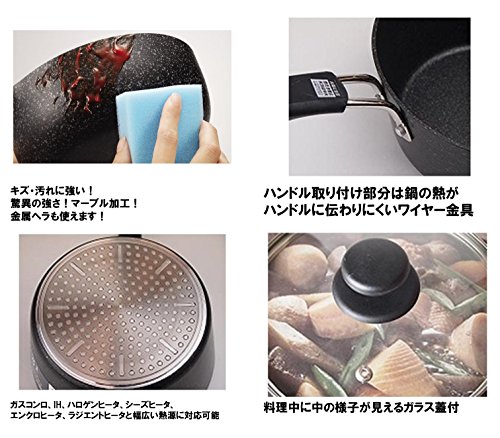 キズ・汚れに強い！
驚異の強さ！マーブル加工！
金属ヘラも使えます！

ハンドル取り付け部分は鍋の熱が
ハンドルに伝わりにくいワイヤー金具

ガスコンロ、IH、ハロゲンヒータ、シーズヒータ、
エンクロヒータ、ラジエントヒータと幅広い熱源に対応可能

料理中に中の様子が見えるガラス蓋付