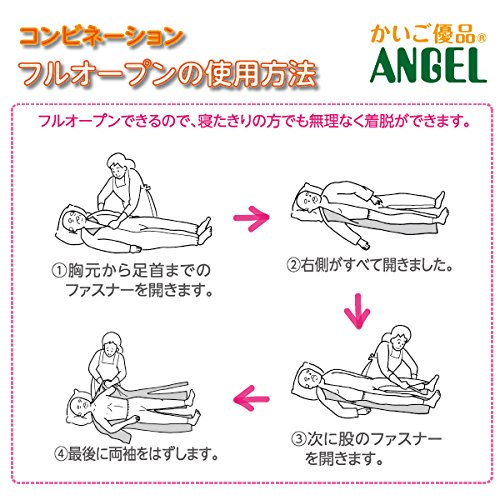 コンビネーション
フルオープンの使用方法

かいご優品®
ANGEL

フルオープンできるので、寝たきりの方でも無理なく着脱ができます。

①胸元から足首までのファスナーを開きます。

②右側がすべて開きました。

③次に股のファスナーを開きます。

④最後に両袖をはずします。