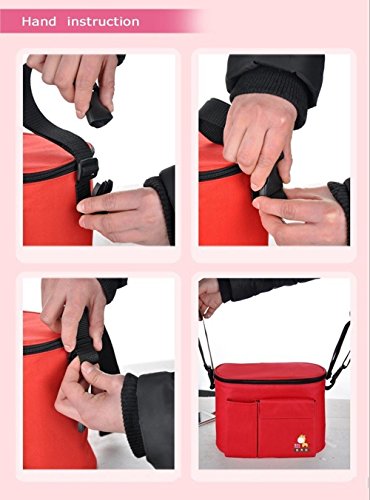 Hand instruction