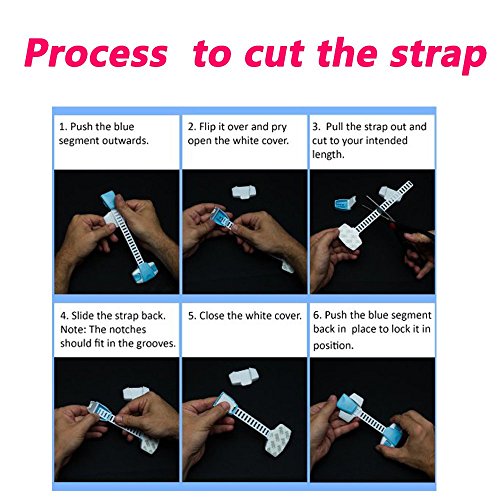 Process to cut the strap

1. Push the blue segment outwards.

2. Flip it over and pry open the white cover.

3. Pull the strap out and cut to your intended length.

4. Slide the strap back. Note: The notches should fit in the grooves.

5. Close the white cover.

6. Push the blue segment back in place to lock it in position.