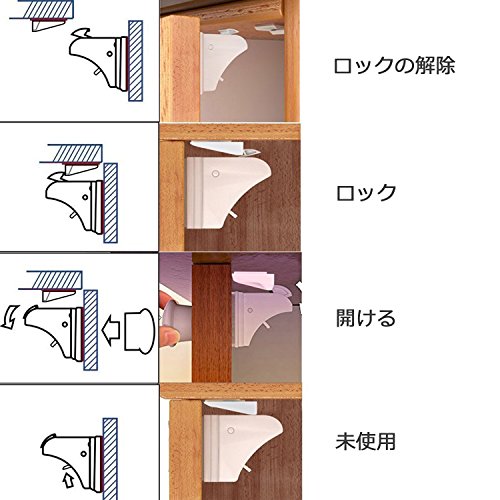 ロックの解除

ロック

開ける

未使用