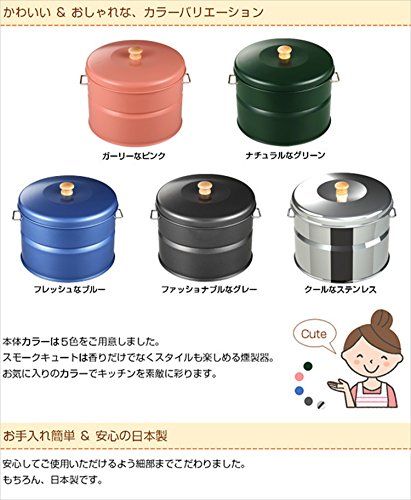 かわいい & おしゃれな、カラーバリエーション

ガーリーなピンク

ナチュラルなグリーン

フレッシュなブルー

ファッショナブルなグレー

クールなステンレス

本体カラーは５色をご用意しました。
スモークキュートは香りだけでなくスタイルも楽しめる燻製器。
お気に入りのカラーでキッチンを素敵に彩ります。

Cute

お手入れ簡単 & 安心の日本製

安心してご使用いただけるよう細部までこだわりました。
もちろん、日本製です。