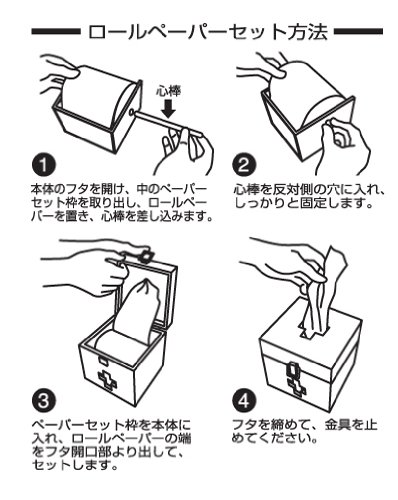 ロールペーパーセット方法

心棒

1
本体のフタを開け、中のペーパーセット枠を取り出し、ロールペーパーを置き、心棒を差し込みます。

2
心棒を反対側の穴に入れ、しっかりと固定します。

3
ペーパーセット枠を本体に入れ、ロールペーパーの端をフタ開口部より出して、セットします。

4
フタを締めて、金具を止めてください。