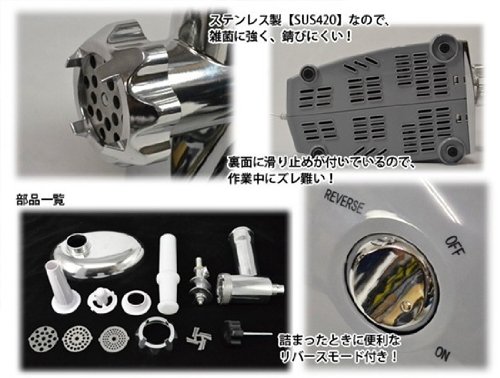 ステンレス製【SUS420】なので、雑菌に強く、錆びにくい！

裏面に滑り止めが付いているので、作業中にズレ難い！

部品一覧

REVERSE

OFF

ON

詰まったときに便利なリバースモード付き！