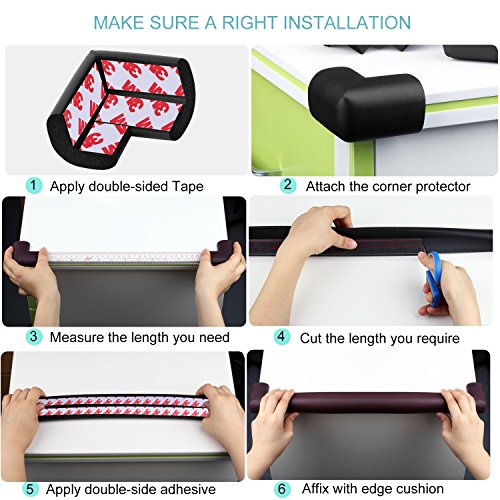 MAKE SURE A RIGHT INSTALLATION

1 Apply double-sided Tape

2 Attach the corner protector

3 Measure the length you need

4 Cut the length you require

5 Apply double-side adhesive

6 Affix with edge cushion