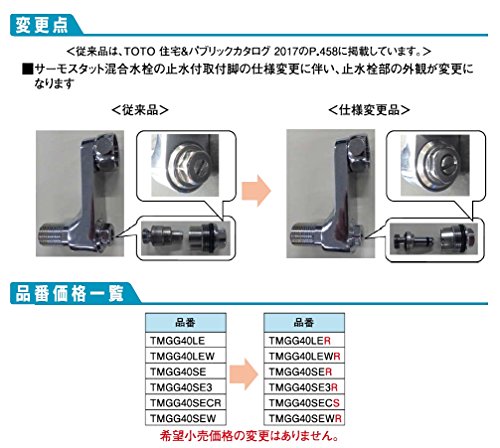 変更点

＜従来品は、TOTO 住宅&パブリックカタログ 2017のP.458に掲載しています。＞

■サーモスタット混合水栓の止水付取付脚の仕様変更に伴い、止水栓部の外観が変更になります

＜従来品＞

＜仕様変更品＞

品番価格一覧

| 品番 |
|---|
| TMGG40LE |
| TMGG40LEW |
| TMGG40SE |
| TMGG40SE3 |
| TMGG40SECR |
| TMGG40SEW |

| 品番 |
|---|
| TMGG40LER |
| TMGG40LEWR |
| TMGG40SER |
| TMGG40SE3R |
| TMGG40SECS |
| TMGG40SEWR |

希望小売価格の変更はありません。