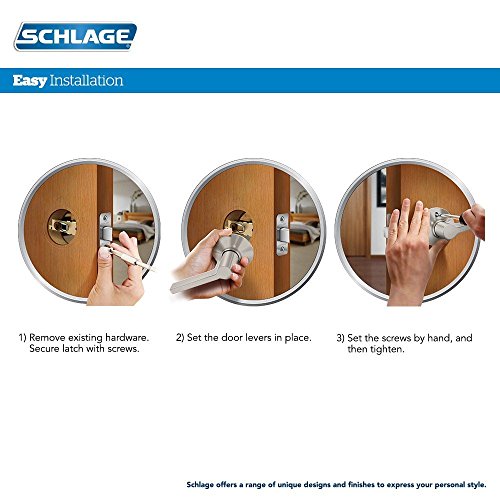 SCHLAGE

Easy Installation

1) Remove existing hardware. Secure latch with screws.

2) Set the door levers in place.

3) Set the screws by hand, and then tighten.

Schlage offers a range of unique designs and finishes to express your personal style.