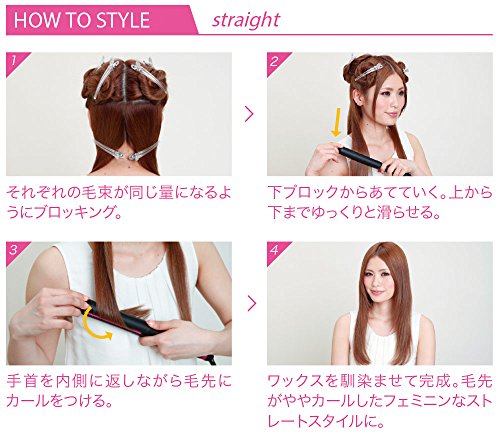 HOW TO STYLE straight

1

それぞれの毛束が同じ量になるようにブロッキング。

2

下ブロックからあてていく。上から下までゆっくりと滑らせる。

3

手首を内側に返しながら毛先にカールをつける。

4

ワックスを馴染ませて完成。毛先がややカールしたフェミニンなストレートスタイルに。