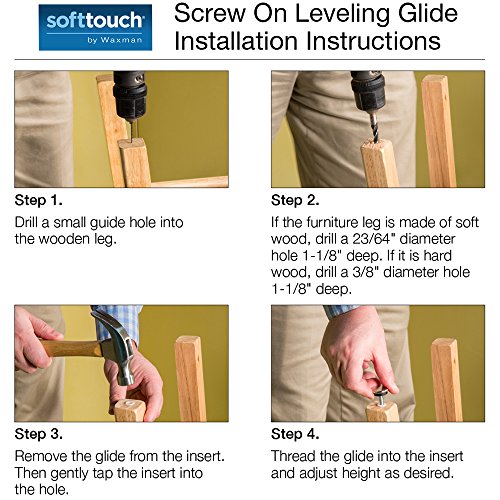 softtouch
by Waxman

Screw On Leveling Glide Installation Instructions

Step 1.

Drill a small guide hole into the wooden leg.

Step 2.

If the furniture leg is made of soft wood, drill a 23/64" diameter hole 1-1/8" deep. If it is hard wood, drill a 3/8" diameter hole 1-1/8" deep.

Step 3.

Remove the glide from the insert. Then gently tap the insert into the hole.

Step 4.

Thread the glide into the insert and adjust height as desired.