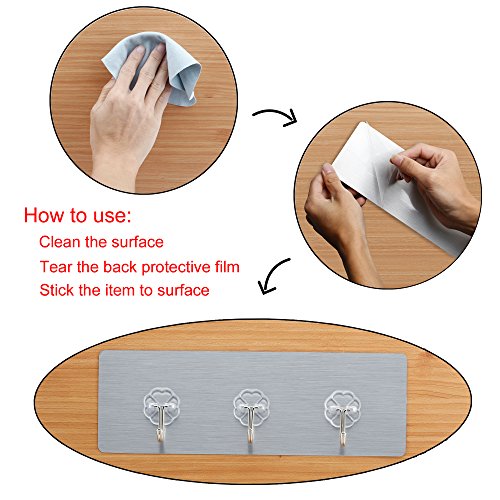 How to use:
Clean the surface
Tear the back protective film
Stick the item to surface