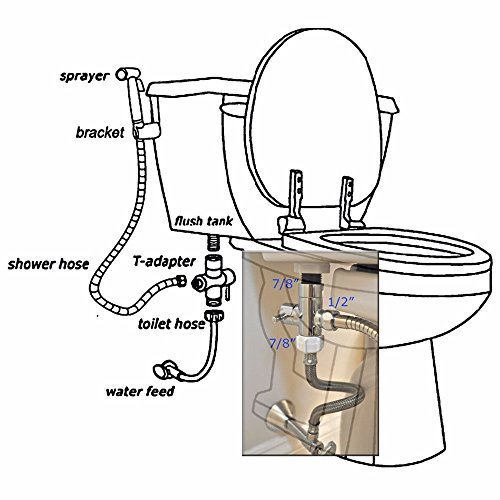 sprayer

bracket

flush tank

shower hose

T-adapter

toilet hose

water feed

7/8"

1/2"

7/8"