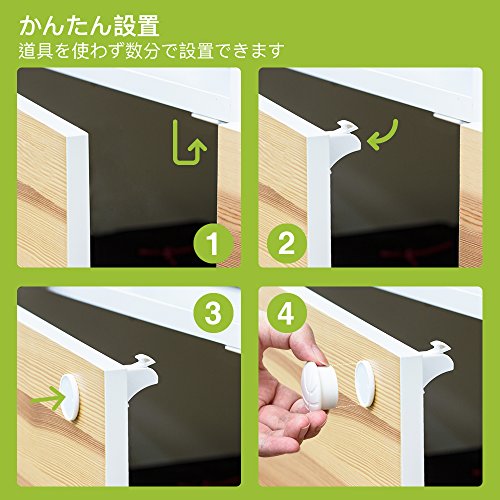 かんたん設置
道具を使わず数分で設置できます

1

2

3

4