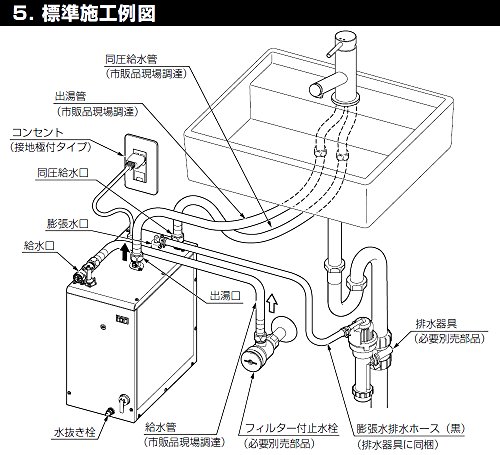 5. 標準施工例図

同圧給水管
（市販品現場調達）

出湯管
（市販品現場調達）

コンセント
（接地極付タイプ）

同圧給水口

膨張水口

給水口

出湯口

排水器具
（必要別売部品）

水抜き栓

給水管
（市販品現場調達）

フィルター付止水栓
（必要別売部品）

膨張水排水ホース（黒）
（排水器具に同梱）