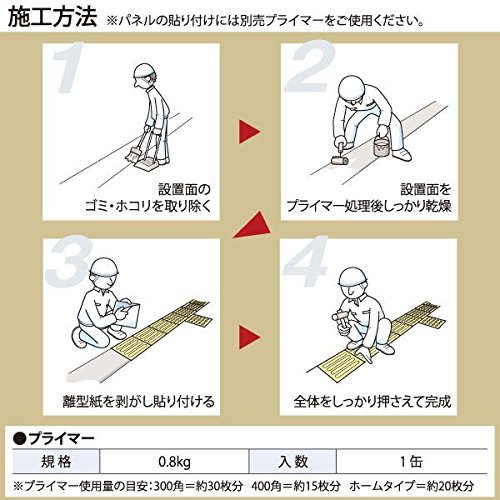 施工方法 ※パネルの貼り付けには別売プライマーをご使用ください。

1
設置面の
ゴミ・ホコリを取り除く

2
設置面を
プライマー処理後しっかり乾燥

3
離型紙を剥がし貼り付ける

4
全体をしっかり押さえて完成

●プライマー

| 規格 | 0.8kg | 入数 | 1缶 |
|---|---|---|---|

※プライマー使用量の目安：300角＝約30枚分 400角＝約15枚分 ホームタイプ＝約20枚分