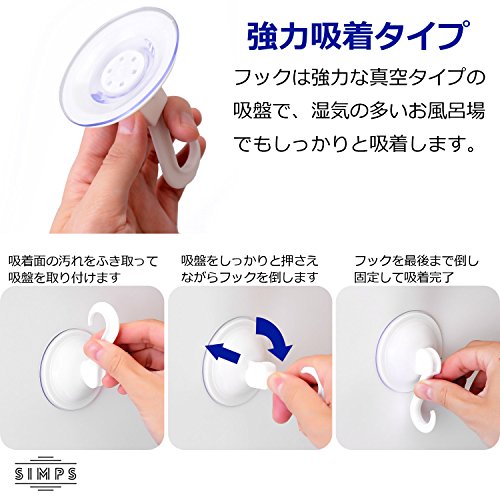 強力吸着タイプ

フックは強力な真空タイプの吸盤で、湿気の多いお風呂場でもしっかりと吸着します。

吸着面の汚れをふき取って吸盤を取り付けます

吸盤をしっかりと押さえながらフックを倒します

フックを最後まで倒し固定して吸着完了

SIMPS