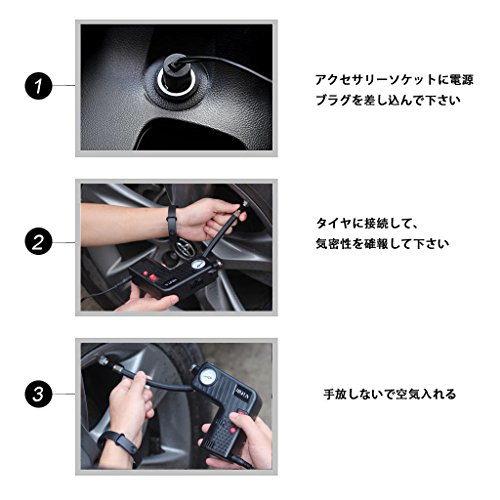 1

アクセサリーソケットに電源ブラグを差し込んで下さい

2

タイヤに接続して、気密性を確報して下さい

3

手放しないで空気入れる