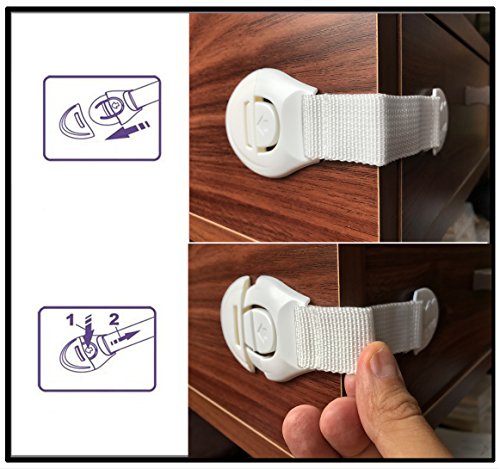 1
2