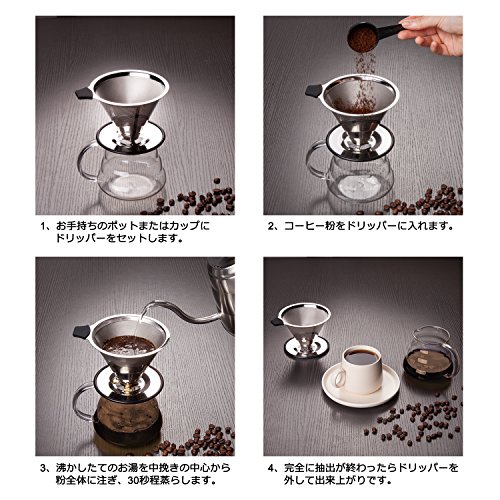 1、お手持ちのポットまたはカップにドリッパーをセットします。

2、コーヒー粉をドリッパーに入れます。

3、沸かしたてのお湯を中挽きの中心から粉全体に注ぎ、30秒程蒸らします。

4、完全に抽出が終わったらドリッパーを外して出来上がりです。