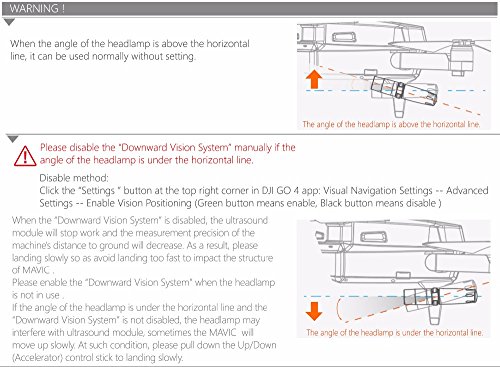 WARNING !

When the angle of the headlamp is above the horizontal line, it can be used normally without setting.

The angle of the headlamp is above the horizontal line.

Please disable the "Downward Vision System" manually if the angle of the headlamp is under the horizontal line.

Disable method:
Click the "Settings " button at the top right corner in DJI GO 4 app: Visual Navigation Settings -- Advanced Settings -- Enable Vision Positioning (Green button means enable, Black button means disable )

When the "Downward Vision System" is disabled, the ultrasound module will stop work and the measurement precision of the machine's distance to ground will decrease. As a result, please landing slowly so as avoid landing too fast to impact the structure of MAVIC .
Please enable the "Downward Vision System" when the headlamp is not in use .
If the angle of the headlamp is under the horizontal line and the "Downward Vision System" is not disabled, the headlamp may interfere with ultrasound module, sometimes the MAVIC will move up slowly. At such condition, please pull down the Up/Down (Accelerator) control stick to landing slowly.

The angle of the headlamp is under the horizontal line.