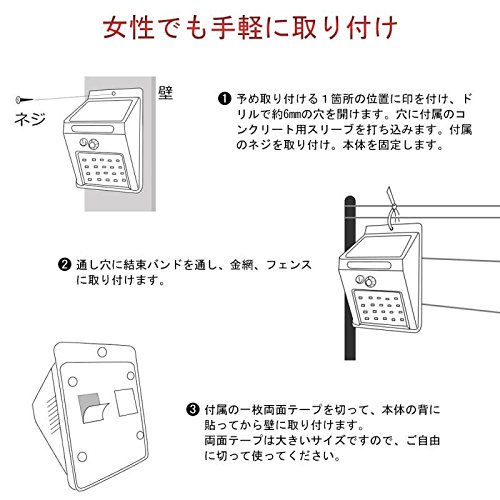 女性でも手軽に取り付け

ネジ

壁

❶ 予め取り付ける１箇所の位置に印を付け、ドリルで約6㎜の穴を開けます。穴に付属のコンクリート用スリーブを打ち込みます。付属のネジを取り付け。本体を固定します。

❷ 通し穴に結束バンドを通し、金網、フェンスに取り付けます。

❸ 付属の一枚両面テープを切って、本体の背に貼ってから壁に取り付けます。
両面テープは大きいサイズですので、ご自由に切って使ってください。