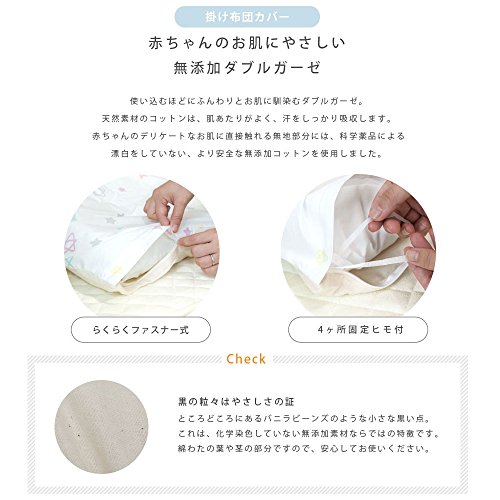 掛け布団カバー

赤ちゃんのお肌にやさしい
無添加ダブルガーゼ

使い込むほどにふんわりとお肌に馴染むダブルガーゼ。
天然素材のコットンは、肌あたりがよく、汗をしっかり吸収します。
赤ちゃんのデリケートなお肌に直接触れる無地部分には、科学薬品による
漂白をしていない、より安全な無添加コットンを使用しました。

らくらくファスナー式

4ヶ所固定ヒモ付

Check

黒の粒々はやさしさの証
ところどころにあるバニラビーンズのような小さな黒い点。
これは、化学染色していない無添加素材ならではの特徴です。
綿わたの葉や茎の部分ですので、安心してお使いください。