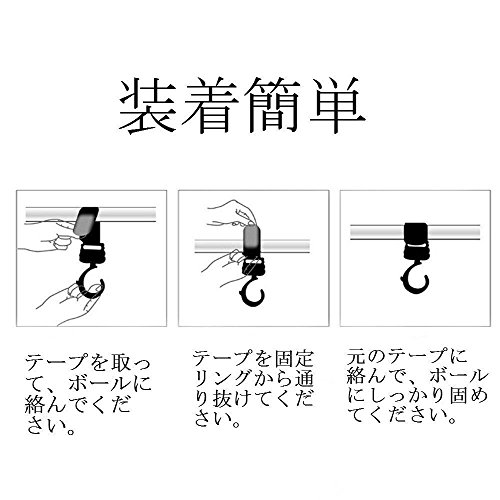 装着簡単

テープを取って、ボールに絡んでください。

テープを固定リングから通り抜けてください。

元のテープに絡んで、ボールにしっかり固めてください。