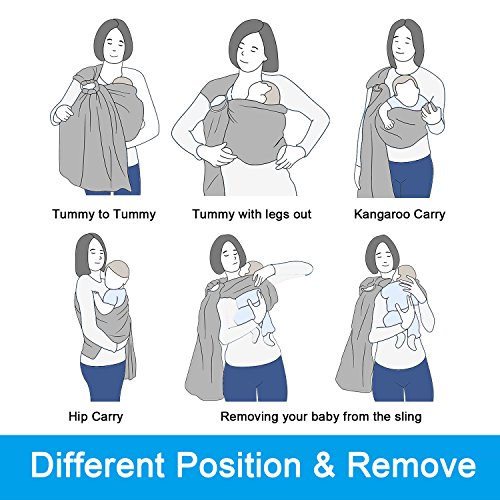 Tummy to Tummy

Tummy with legs out

Kangaroo Carry

Hip Carry

Removing your baby from the sling

Different Position & Remove