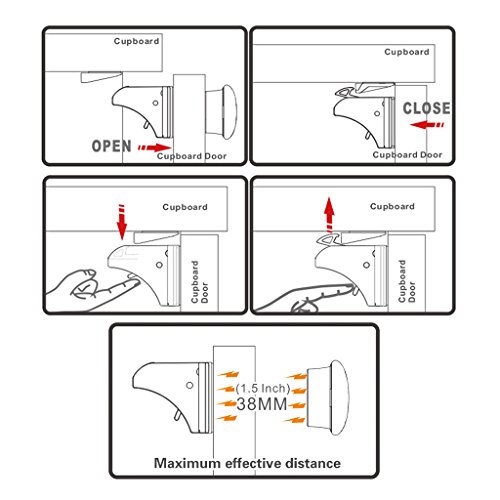 Cupboard

OPEN

Cupboard Door

Cupboard

CLOSE

Cupboard Door

Cupboard

Cupboard Door

Cupboard

Cupboard Door

(1.5 Inch)
38MM

Maximum effective distance