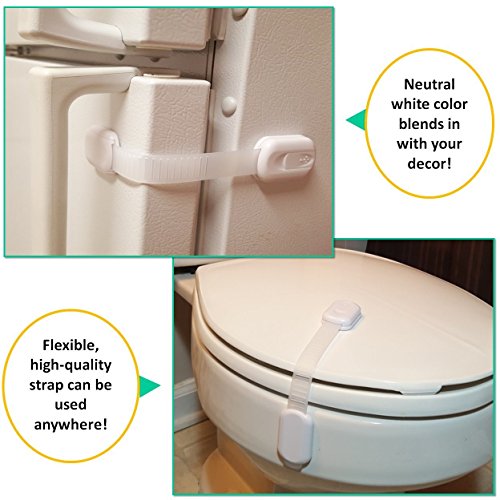 Neutral white color blends in with your decor!

Flexible, high-quality strap can be used anywhere!