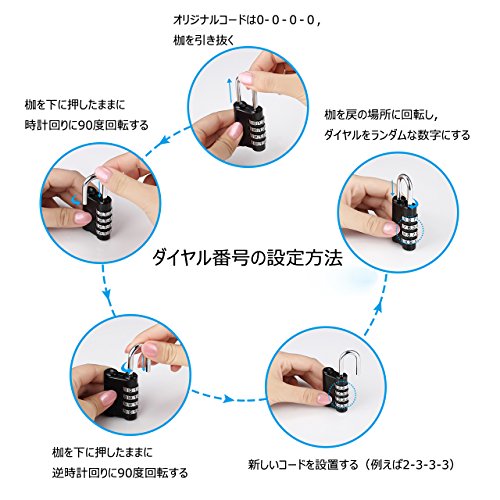 オリジナルコードは0-0-0-0，
枷を引き抜く

枷を下に押したままに
時計回りに90度回転する

枷を戻の場所に回転し，
ダイヤルをランダムな数字にする

ダイヤル番号の設定方法

枷を下に押したままに
逆時計回りに90度回転する

新しいコードを設置する（例えば2-3-3-3）