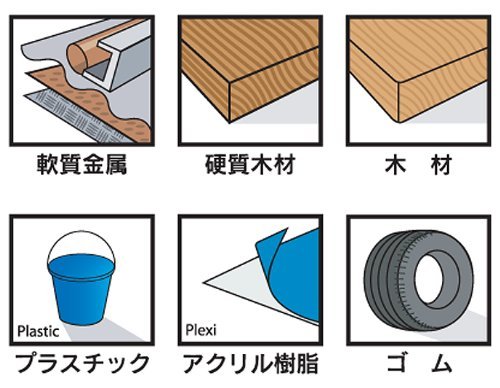 軟質金属

硬質木材

木　材

Plastic

プラスチック

Plexi

アクリル樹脂

ゴ　ム