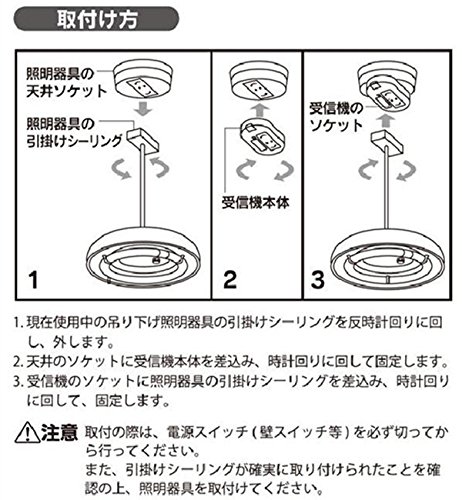 取付け方

照明器具の天井ソケット

照明器具の引掛けシーリング

1

受信機本体

2

受信機のソケット

3

1. 現在使用中の吊り下げ照明器具の引掛けシーリングを反時計回りに回し、外します。
2. 天井のソケットに受信機本体を差込み、時計回りに回して固定します。
3. 受信機のソケットに照明器具の引掛けシーリングを差込み、時計回りに回して、固定します。

注意 取付の際は、電源スイッチ（壁スイッチ等）を必ず切ってから行ってください。
また、引掛けシーリングが確実に取り付けられたことを確認の上、照明器具を取付けてください。