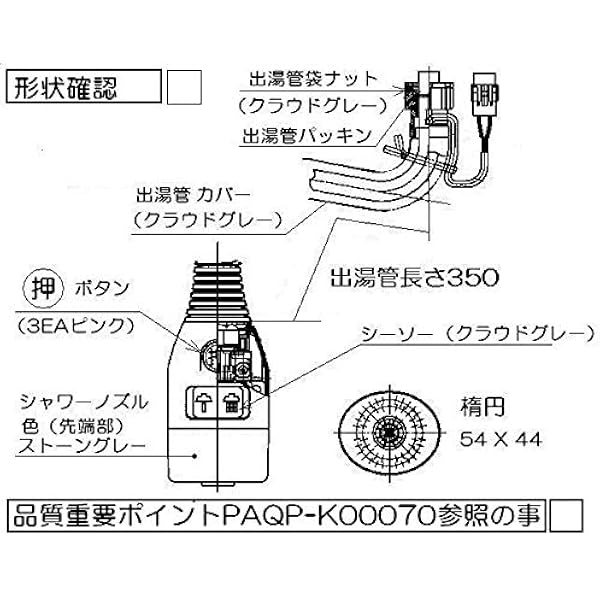 形状確認

出湯管袋ナット
（クラウドグレー）
出湯管パッキン

出湯管 カバー
（クラウドグレー）

出湯管長さ350

押 ボタン
（3EAピンク）

シーソー（クラウドグレー）

シャワーノズル
色（先端部）
ストーングレー

楕円
54 X 44

品質重要ポイントPAQP-K00070参照の事