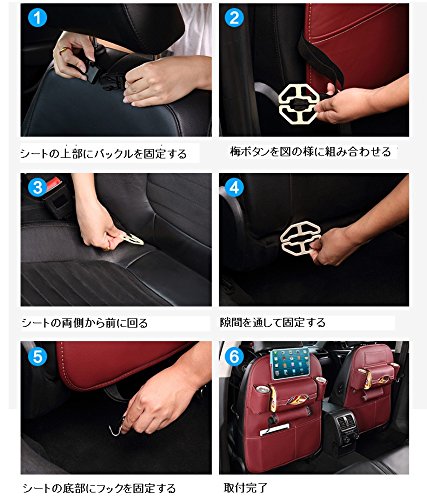 1

シートの上部にバックルを固定する

2

梅ボタンを図の様に組み合わせる

3

シートの両側から前に回る

4

隙間を通して固定する

5

シートの底部にフックを固定する

6

取付完了