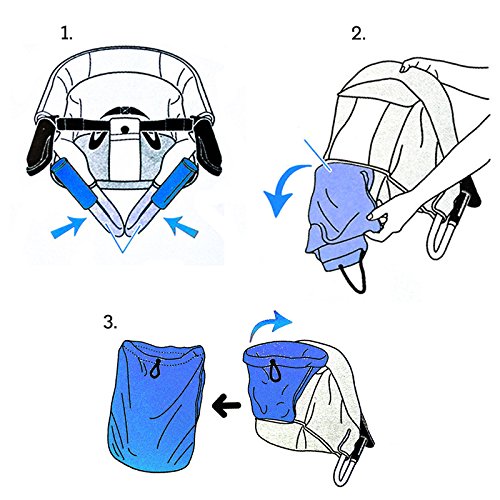 1.

2.

3.