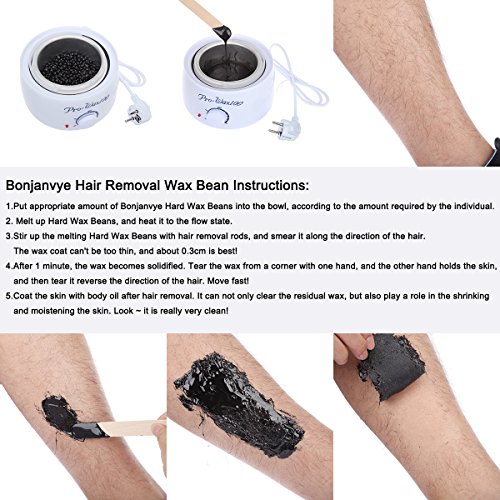 Pro-Wax100

Pro-Wax100

Bonjanvye Hair Removal Wax Bean Instructions:

1.Put appropriate amount of Bonjanvye Hard Wax Beans into the bowl, according to the amount required by the individual.

2. Melt up Hard Wax Beans, and heat it to the flow state.

3.Stir up the melting Hard Wax Beans with hair removal rods, and smear it along the direction of the hair. The wax coat can't be too thin, and about 0.3cm is best!

4.After 1 minute, the wax becomes solidified. Tear the wax from a corner with one hand, and the other hand holds the skin, and then tear it reverse the direction of the hair. Move fast!

5.Coat the skin with body oil after hair removal. It can not only clear the residual wax, but also play a role in the shrinking and moistening the skin. Look ~ it is really very clean!