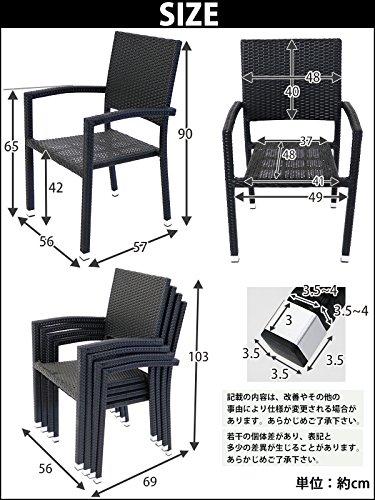 SIZE

65
42
90
56
57

48
40
37
48
41
49

103
56
69

3.5~4
3.5~4
3
3.5
3.5
3.5

記載の内容は、改善やその他の事由により仕様が変更される場合があります。あらかじめご了承下さい。

若干の個体差があり、表記と多少の差異が生じることがあります。あらかじめご了承下さい。

単位：約cm