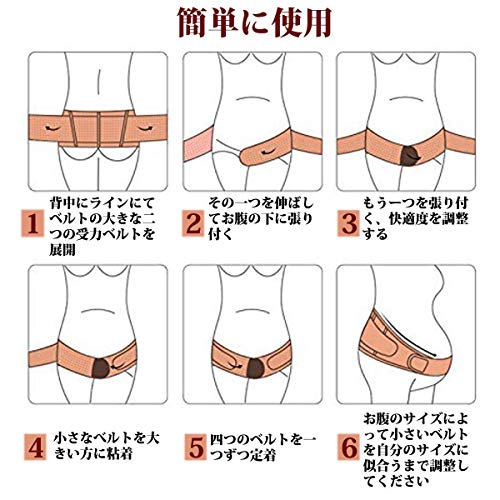 簡単に使用

1 背中にラインにてベルトの大きな二つの受力ベルトを展開

2 その一つを伸ばしてお腹の下に張り付く

3 もう一つを張り付く、快適度を調整する

4 小さなベルトを大きい方に粘着

5 四つのベルトを一つずつ定着

6 お腹のサイズによって小さいベルトを自分のサイズに似合うまで調整してください