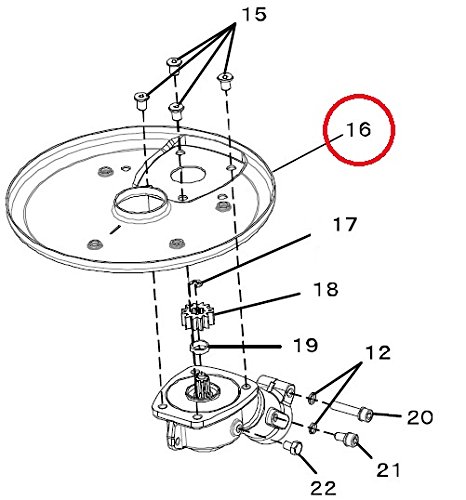 15
16
17
18
19
12
20
21
22