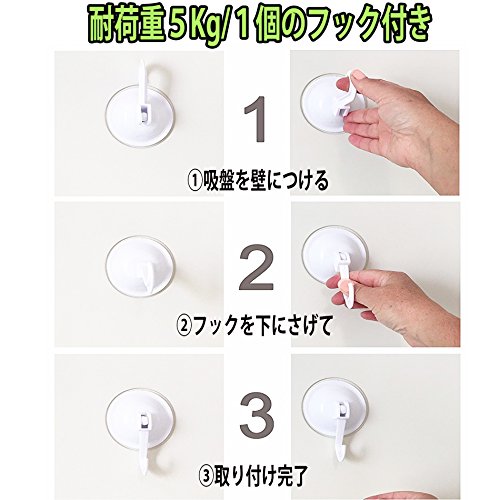 耐荷重5Kg/1個のフック付き

1

①吸盤を壁につける

2

②フックを下にさげて

3

③取り付け完了